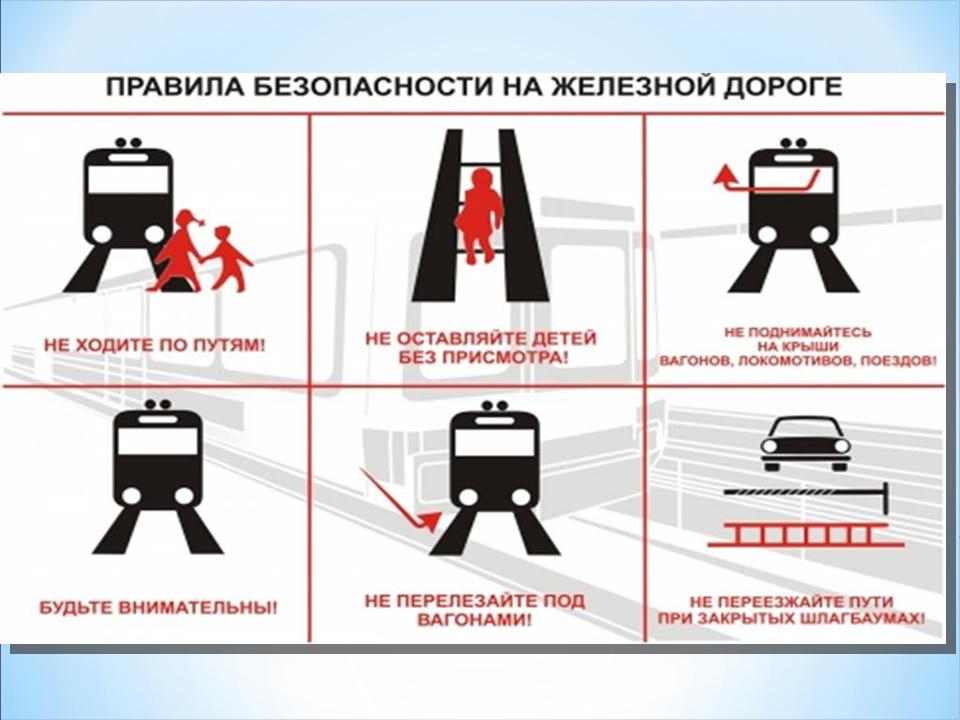 ПРАВИЛА БЕЗОПАСНОСТИ НА ЖЕЛЕЗНОЙ ДОРОГЕ

НЕ ХОДИТЕ ПО ПУТЯМ!

НЕ ОСТАВЛЯЙТЕ ДЕТЕЙ БЕЗ ПРИСМОТРА!

НЕ ПОДНИМАЙТЕСЬ НА КРЫШИ ВАГОНОВ, ЛОКОМОТИВОВ, ПОЕЗДОВ!

БУДЬТЕ ВНИМАТЕЛЬНЫ!

НЕ ПЕРЕЛЕЗАЙТЕ ПОД ВАГОНАМИ!

НЕ ПЕРЕЕЗЖАЙТЕ ПУТИ ПРИ ЗАКРЫТЫХ ШЛАГБАУМАХ!